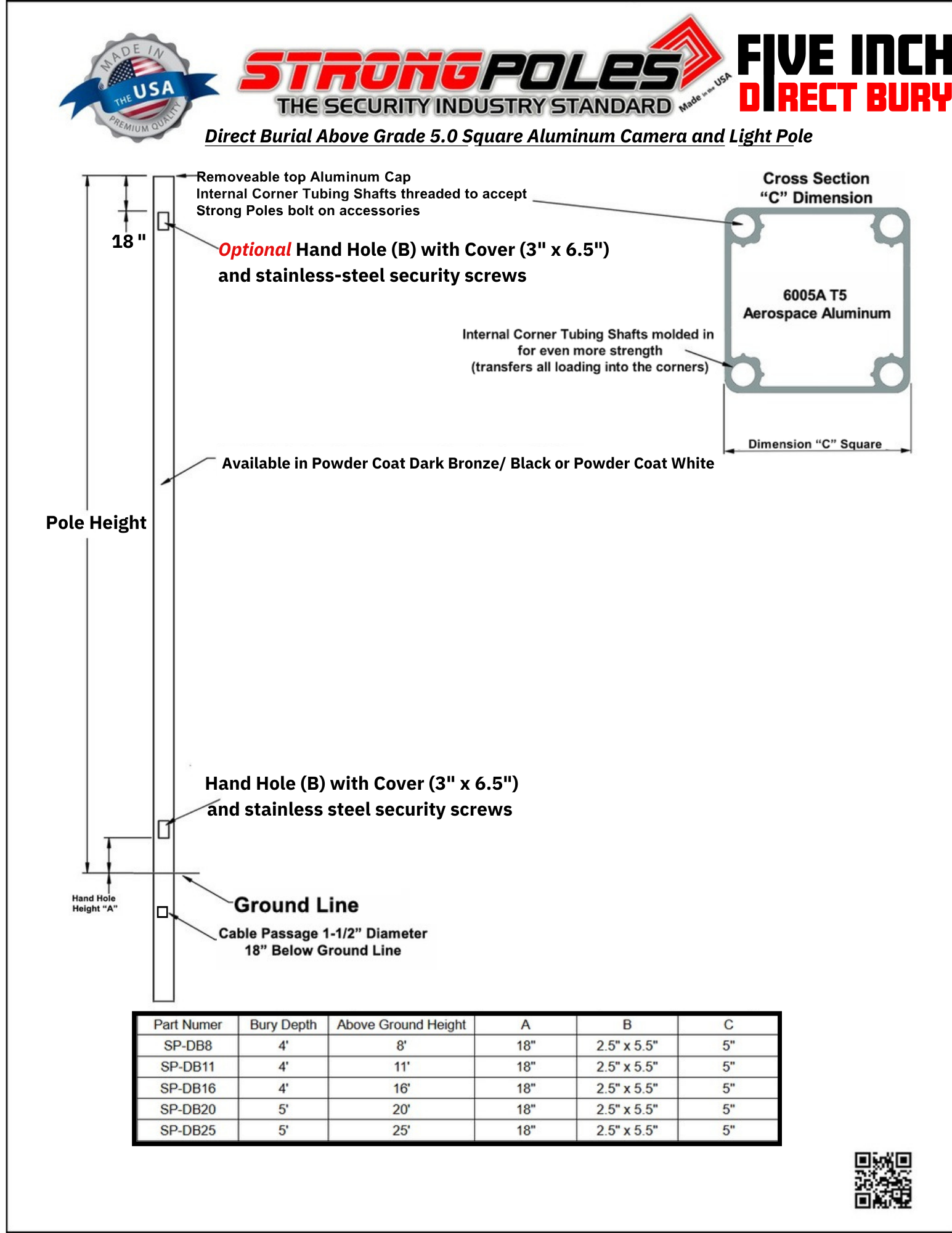 MADE IN THE USA PREMIUM QUALITY

STRONGPOLES
THE SECURITY INDUSTRY STANDARD
Made in the USA

FIVE INCH
DIRECT BURY

Direct Burial Above Grade 5.0 Square Aluminum Camera and Light Pole

Removeable top Aluminum Cap
Internal Corner Tubing Shafts threaded to accept Strong Poles bolt on accessories

18 "

Optional Hand Hole (B) with Cover (3" x 6.5")
and stainless-steel security screws

Cross Section
"C" Dimension

6005A T5
Aerospace Aluminum

Internal Corner Tubing Shafts molded in for even more strength
(transfers all loading into the corners)

Dimension "C" Square

Available in Powder Coat Dark Bronze/ Black or Powder Coat White

Pole Height

Hand Hole (B) with Cover (3" x 6.5")
and stainless steel security screws

Hand Hole
Height "A"

Ground Line

Cable Passage 1-1/2" Diameter
18" Below Ground Line

| Part Numer | Bury Depth | Above Ground Height | A | B | C |
|---|---|---|---|---|---|
| SP-DB8 | 4' | 8' | 18" | 2.5" x 5.5" | 5" |
| SP-DB11 | 4' | 11' | 18" | 2.5" x 5.5" | 5" |
| SP-DB16 | 4' | 16' | 18" | 2.5" x 5.5" | 5" |
| SP-DB20 | 5' | 20' | 18" | 2.5" x 5.5" | 5" |
| SP-DB25 | 5' | 25' | 18" | 2.5" x 5.5" | 5" |